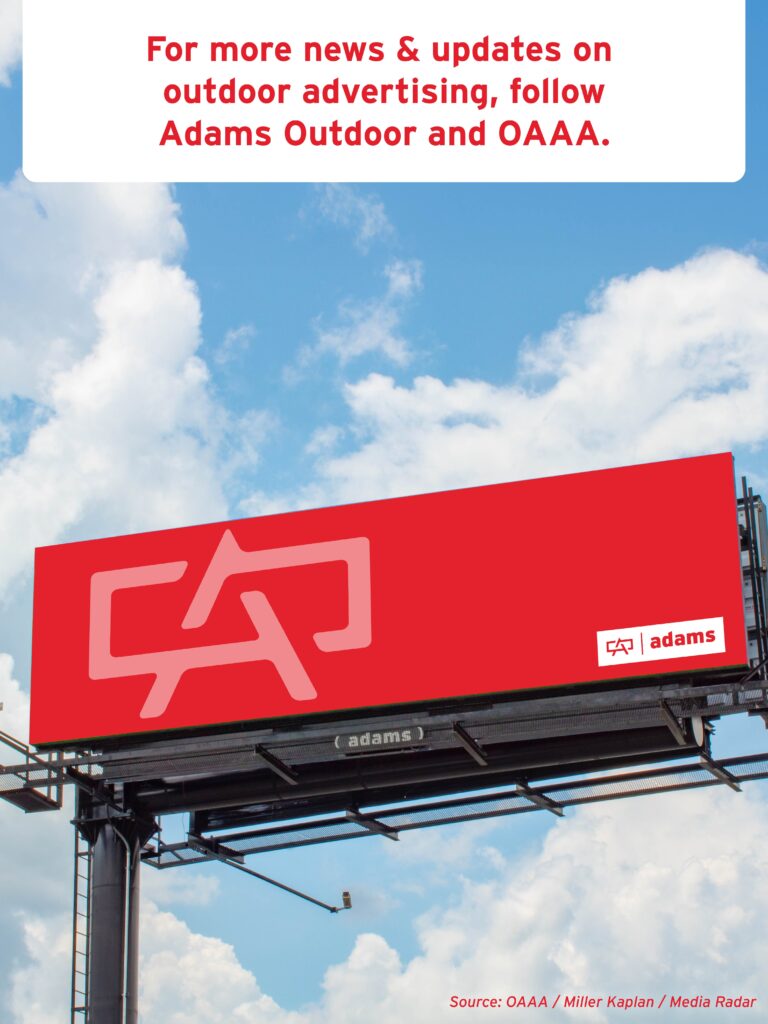 For more news & updates on outdoor advertising, follow Adams Outdoor and OAAA.

adams

( adams )

Source: OAAA / Miller Kaplan / Media Radar